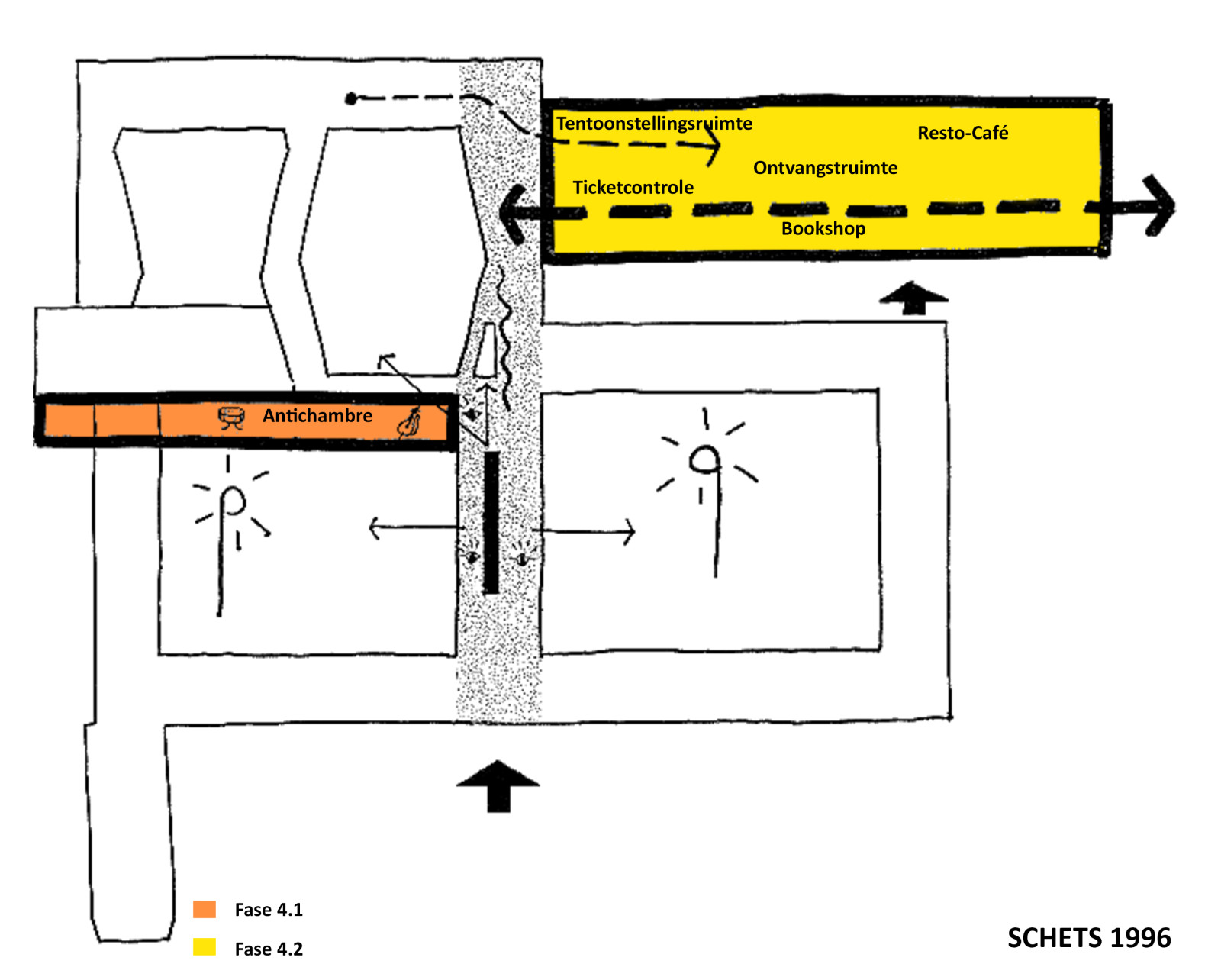 Tentoonstellingsruimte

Resto-Café

Ontvangstruimte

Ticketcontrole

Bookshop

Antichambre

Fase 4.1

Fase 4.2

SCHETS 1996