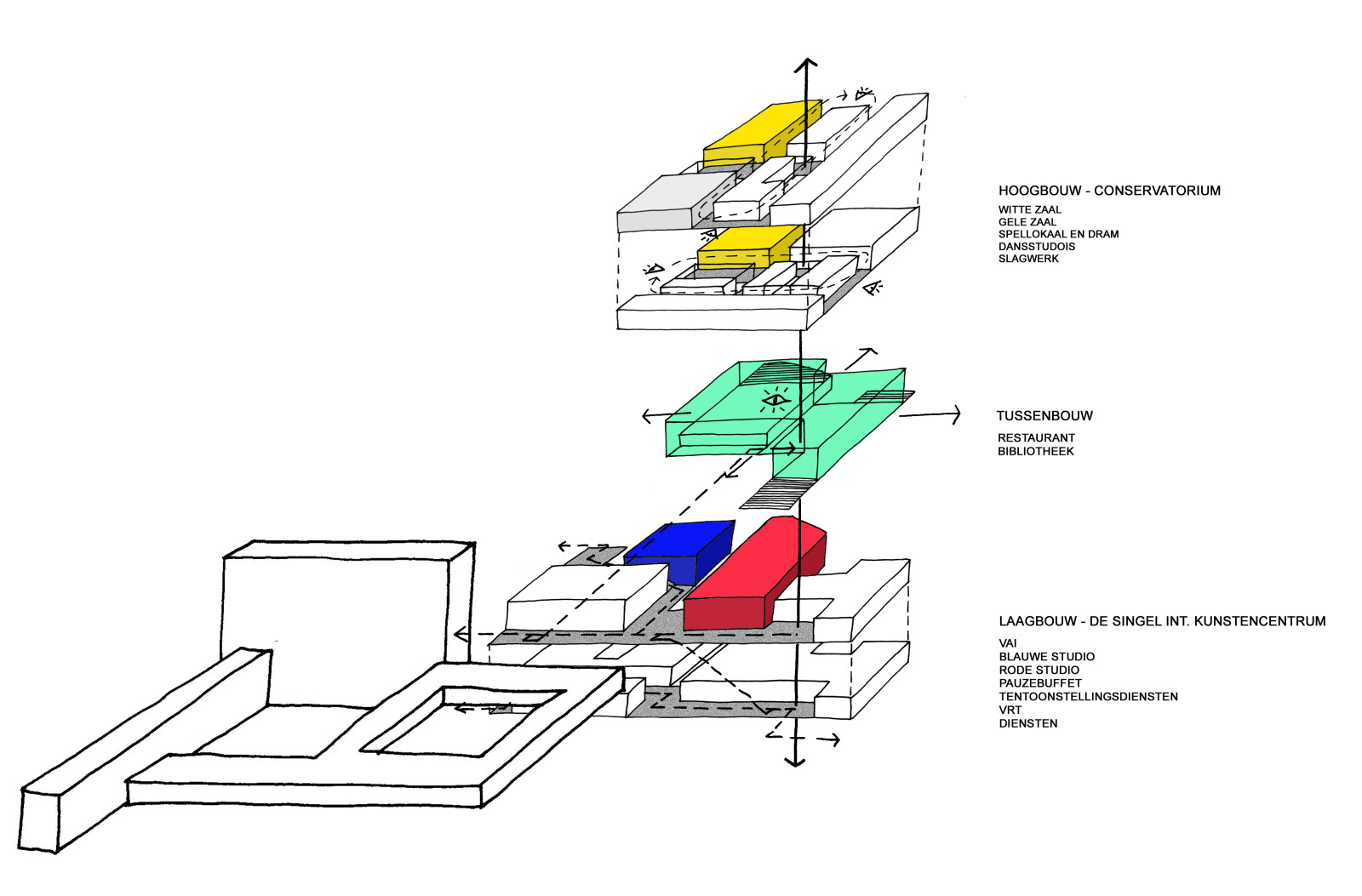 HOOGBOUW - CONSERVATORIUM

WITTE ZAAL
GELE ZAAL
SPELLOKAAL EN DRAM
DANSSTUDOIS
SLAGWERK

TUSSENBOUW

RESTAURANT
BIBLIOTHEEK

LAAGBOUW - DE SINGEL INT. KUNSTENCENTRUM

VAI
BLAUWE STUDIO
RODE STUDIO
PAUZEBUFFET
TENTOONSTELLINGSDIENSTEN
VRT
DIENSTEN