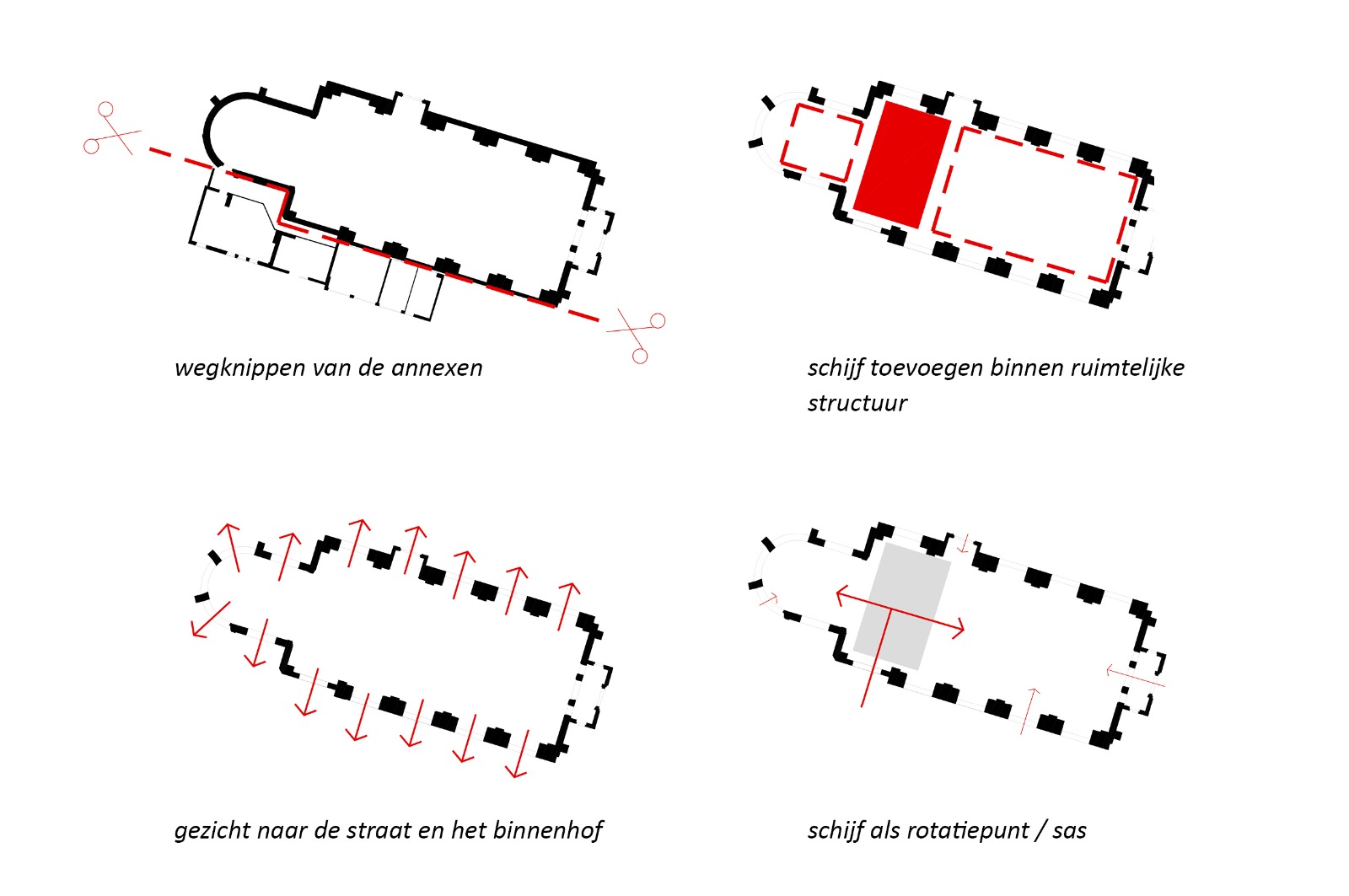 wegknippen van de annexen

schijf toevoegen binnen ruimtelijke structuur

gezicht naar de straat en het binnenhof

schijf als rotatiepunt / sas