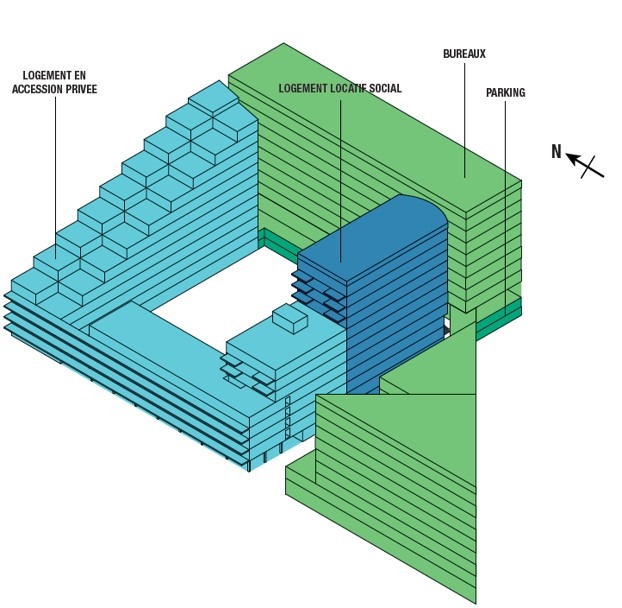 LOGEMENT EN ACCESSION PRIVEE

LOGEMENT LOCATIF SOCIAL

BUREAUX

PARKING

N