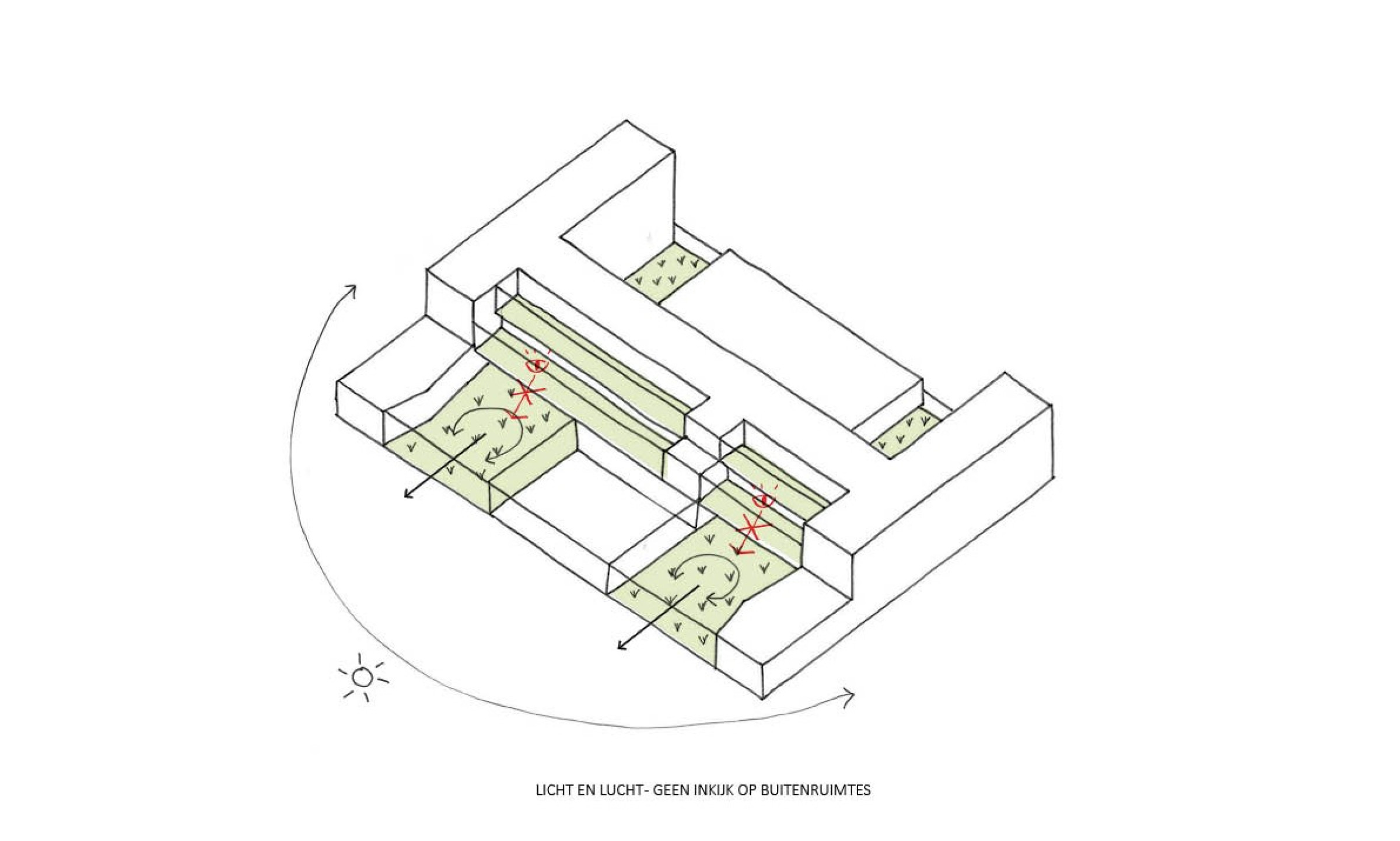 LICHT EN LUCHT- GEEN INKIJK OP BUITENRUIMTES