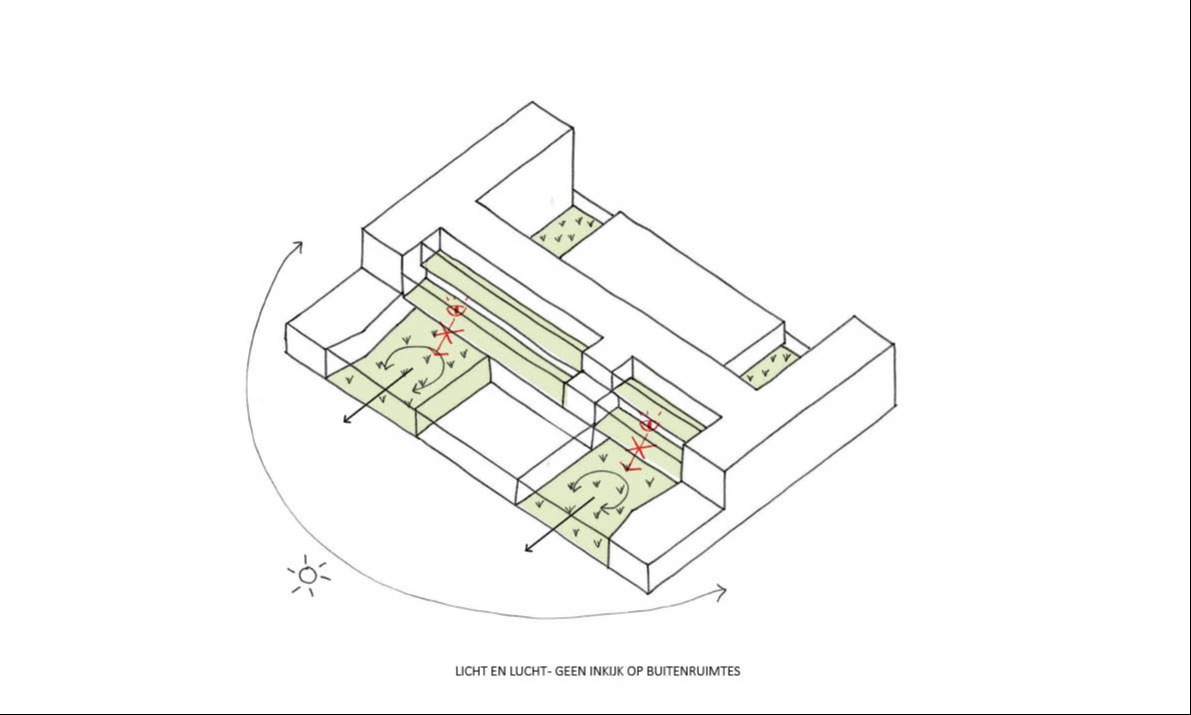 LICHT EN LUCHT- GEEN INKIJK OP BUITENRUIMTES